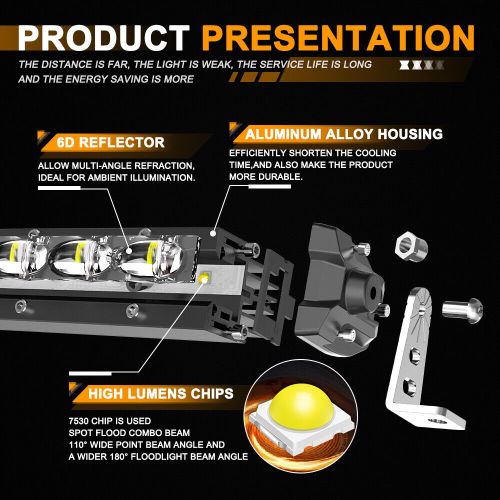 PRODUCT PRESENTATION

THE DISTANCE IS FAR, THE LIGHT IS WEAK, THE SERVICE LIFE IS LONG AND THE ENERGY SAVING IS MORE

6D REFLECTOR

ALLOW MULTI-ANGLE REFRACTION, IDEAL FOR AMBIENT ILLUMINATION.

ALUMINUM ALLOY HOUSING

EFFICIENTLY SHORTEN THE COOLING TIME,AND ALSO MAKE THE PRODUCT MORE DURABLE.

HIGH LUMENS CHIPS

7530 CHIP IS USED
SPOT FLOOD COMBO BEAM
110° WIDE POINT BEAM ANGLE AND
A WIDER 180° FLOODLIGHT BEAM ANGLE