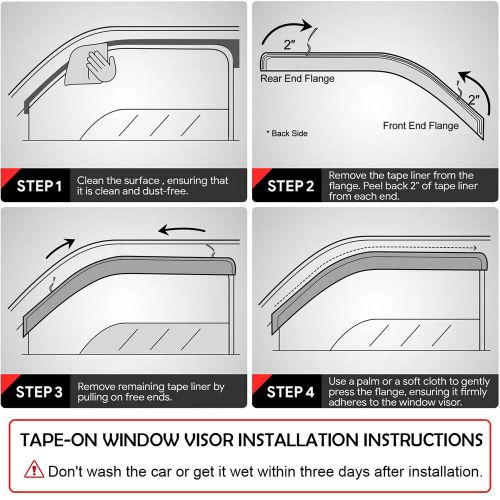 STEP 1 Clean the surface , ensuring that it is clean and dust-free.

2"
Rear End Flange
2"
Front End Flange
* Back Side

STEP 2 Remove the tape liner from the flange. Peel back 2" of tape liner from each end.

STEP 3 Remove remaining tape liner by pulling on free ends.

STEP 4 Use a palm or a soft cloth to gently press the flange, ensuring it firmly adheres to the window visor.

TAPE-ON WINDOW VISOR INSTALLATION INSTRUCTIONS

Don't wash the car or get it wet within three days after installation.