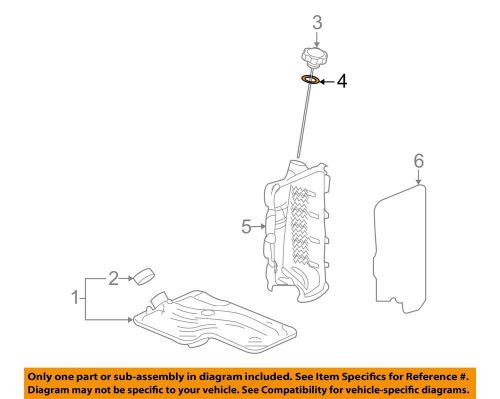 3
4
6
5
2
1

Only one part or sub-assembly in diagram included. See Item Specifics for Reference #. Diagram may not be specific to your vehicle. See Compatibility for vehicle-specific diagrams.