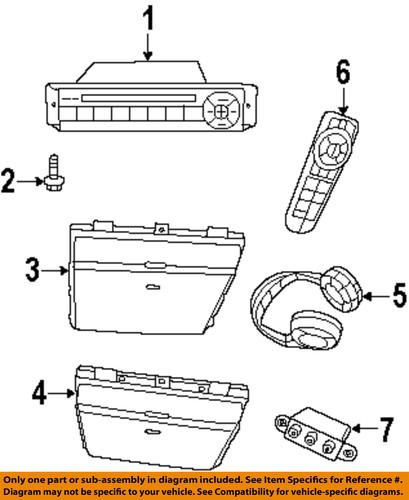 1
6
2
3
5
4
7
Only one part or sub-assembly in diagram included. See Item Specifics for Reference #. Diagram may not be specific to your vehicle. See Compatibility for vehicle-specific diagrams.