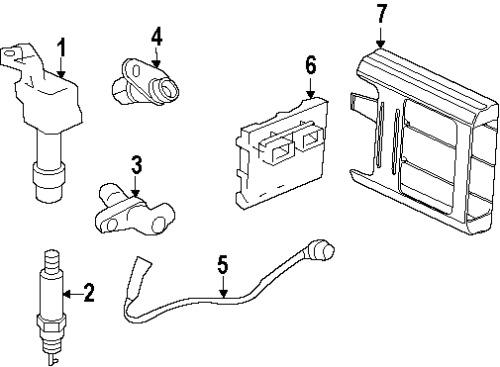 1
4
7
6
3
5
2