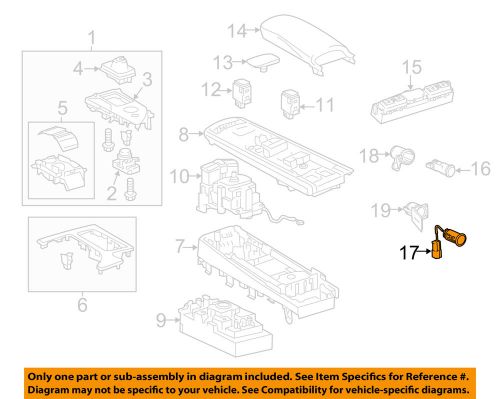 1
4
3
5
2
6
14
13
12
11
8
10
7
9
15
18
16
19
17

Only one part or sub-assembly in diagram included. See Item Specifics for Reference #.
Diagram may not be specific to your vehicle. See Compatibility for vehicle-specific diagrams.