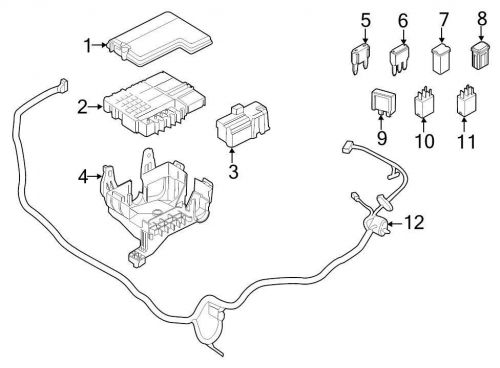 1
2
3
4
5
6
7
8
9
10
11
12