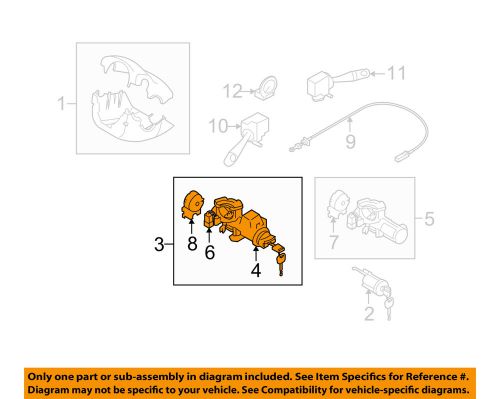 1
12
11
10
9
3
8
6
4
7
5
2

Only one part or sub-assembly in diagram included. See Item Specifics for Reference #.
Diagram may not be specific to your vehicle. See Compatibility for vehicle-specific diagrams.