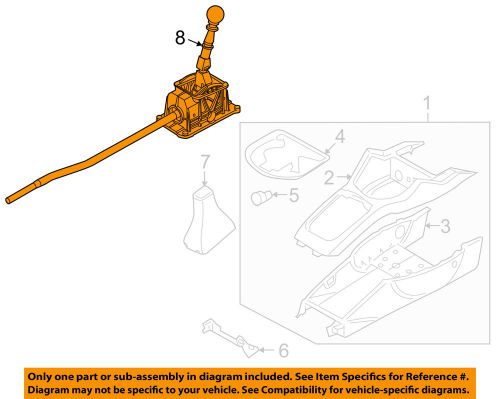 8

1

4

7

2

5

3

6

Only one part or sub-assembly in diagram included. See Item Specifics for Reference #. Diagram may not be specific to your vehicle. See Compatibility for vehicle-specific diagrams.