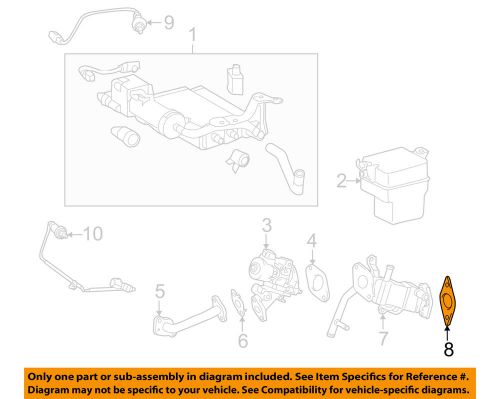 9

1

2

10

3

4

5

6

7

8

Only one part or sub-assembly in diagram included. See Item Specifics for Reference #.
Diagram may not be specific to your vehicle. See Compatibility for vehicle-specific diagrams.