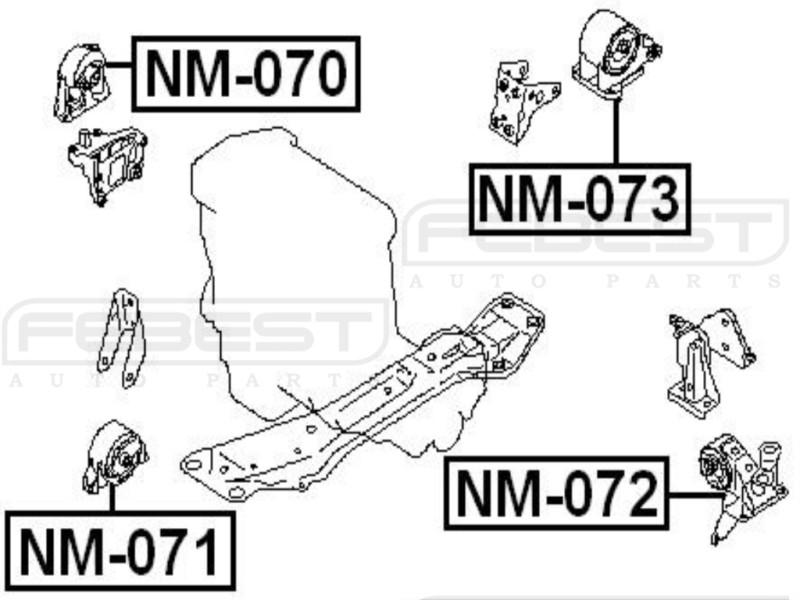 NM-070

NM-073

FEBEST
AUTO PARTS

FEBEST
AUTO PARTS

NM-072

NM-071