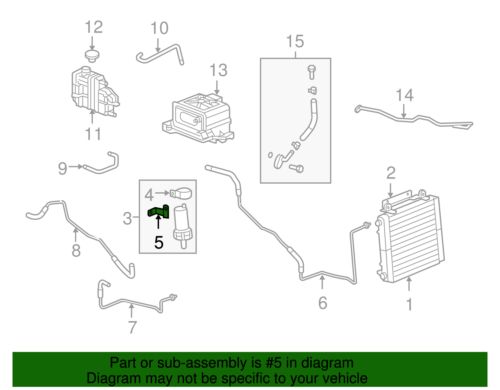 12
10
15
13
14
11
9
2
4
3
5
8
6
1
7

Part or sub-assembly is #5 in diagram
Diagram may not be specific to your vehicle