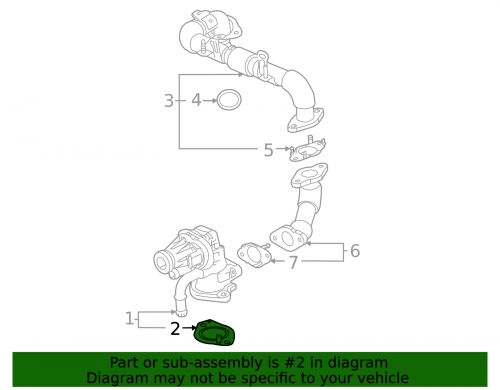 3
4
5
6
7
1
2

Part or sub-assembly is #2 in diagram
Diagram may not be specific to your vehicle