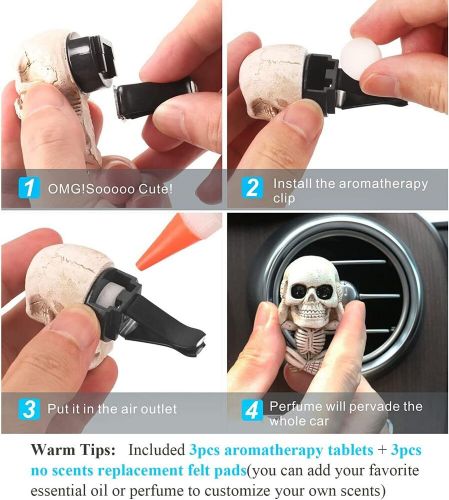 1 OMG!Sooooo Cute!

2 Install the aromatherapy clip

3 Put it in the air outlet

4 Perfume will pervade the whole car

Warm Tips: Included 3pcs aromatherapy tablets + 3pcs no scents replacement felt pads(you can add your favorite essential oil or perfume to customize your own scents)