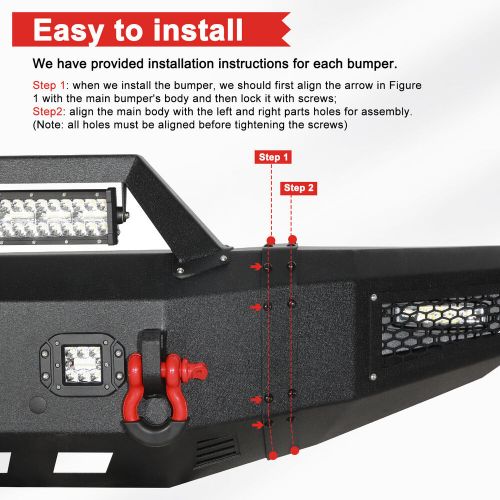 Easy to install

We have provided installation instructions for each bumper.

Step 1: when we install the bumper, we should first align the arrow in Figure 1 with the main bumper's body and then lock it with screws;
Step2: align the main body with the left and right parts holes for assembly. (Note: all holes must be aligned before tightening the screws)

Step 1

Step 2