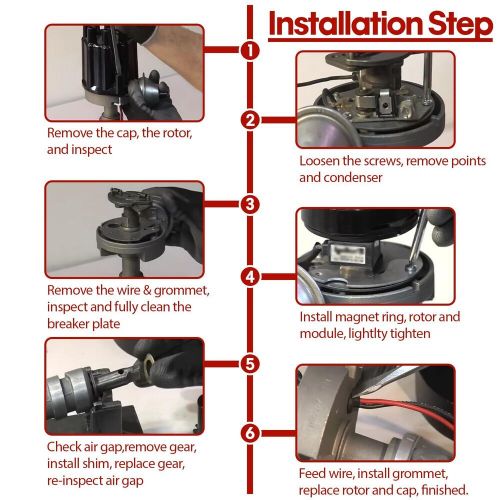 Installation Step

1

Remove the cap, the rotor, and inspect

2

Loosen the screws, remove points and condenser

3

Remove the wire & grommet, inspect and fully clean the breaker plate

4

Install magnet ring, rotor and module, lightlty tighten

5

Check air gap,remove gear, install shim, replace gear, re-inspect air gap

6

Feed wire, install grommet, replace rotor and cap, finished.