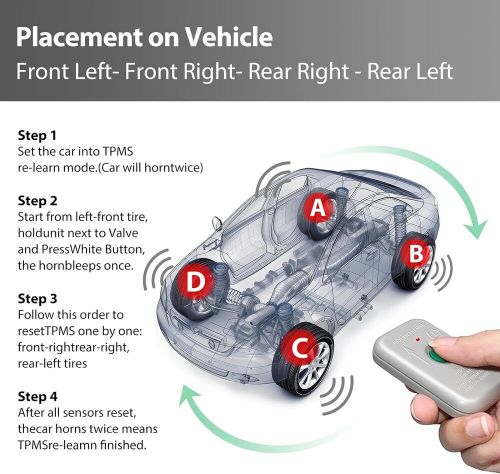 Placement on Vehicle
Front Left- Front Right- Rear Right - Rear Left

Step 1
Set the car into TPMS re-learn mode.(Car will horntwice)

Step 2
Start from left-front tire, holdunit next to Valve and PressWhite Button, the hornbleeps once.

Step 3
Follow this order to resetTPMS one by one: front-rightrear-right, rear-left tires

Step 4
After all sensors reset, thecar horns twice means TPMSre-leamn finished.

A

B

C

D