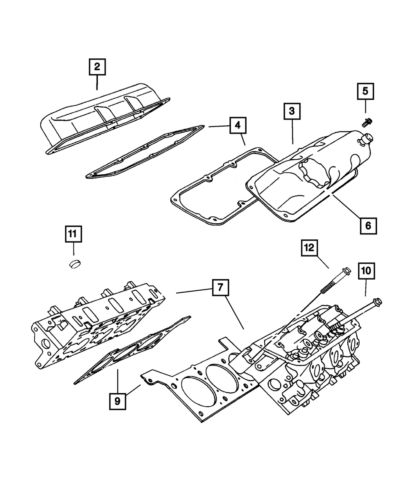 2
5
3
4
6
11
12
10
7
9