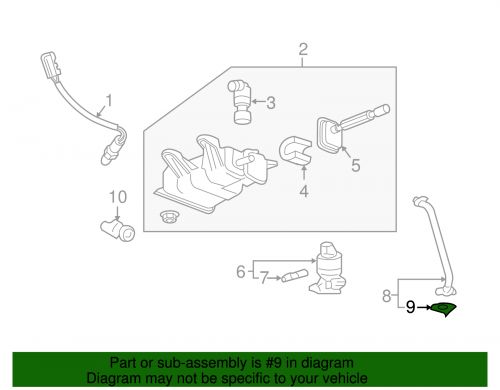 2
1
3
5
4
10
6
7
8
9

Part or sub-assembly is #9 in diagram
Diagram may not be specific to your vehicle