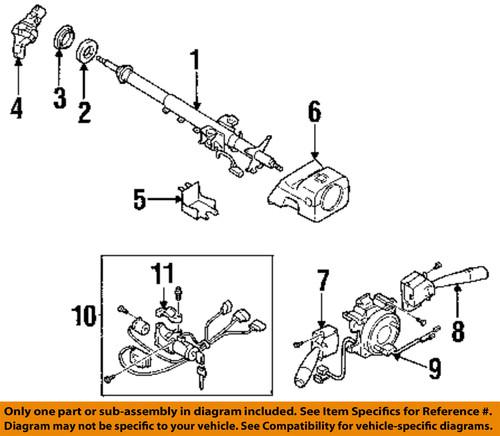 4
3
2
1
6
5
11
10
7
8
9

Only one part or sub-assembly in diagram included. See Item Specifics for Reference #.
Diagram may not be specific to your vehicle. See Compatibility for vehicle-specific diagrams.