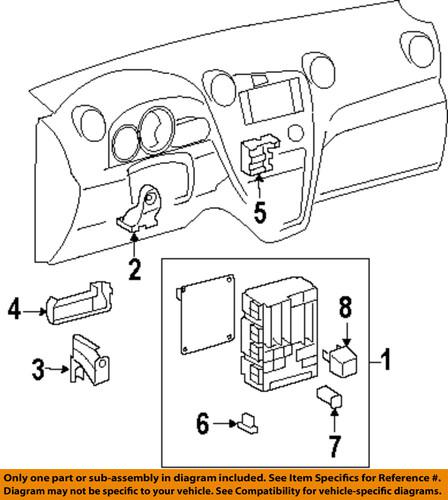 5
2
4
3
8
1
6
7

Only one part or sub-assembly in diagram included. See Item Specifics for Reference #.
Diagram may not be specific to your vehicle. See Compatibility for vehicle-specific diagrams.