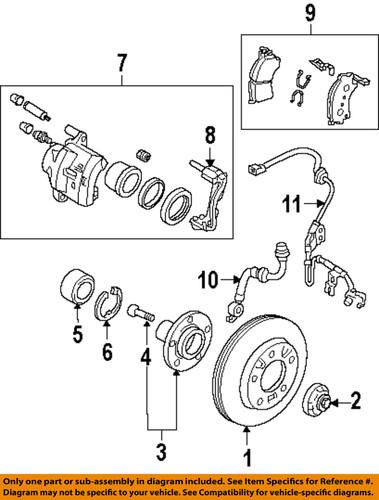 9

7

8

11

10

5

6

4

2

3

1

Only one part or sub-assembly in diagram included. See Item Specifics for Reference #. Diagram may not be specific to your vehicle. See Compatibility for vehicle-specific diagrams.