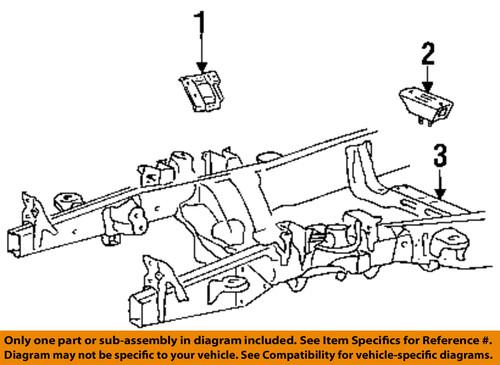 1

2

3

Only one part or sub-assembly in diagram included. See Item Specifics for Reference #.
Diagram may not be specific to your vehicle. See Compatibility for vehicle-specific diagrams.