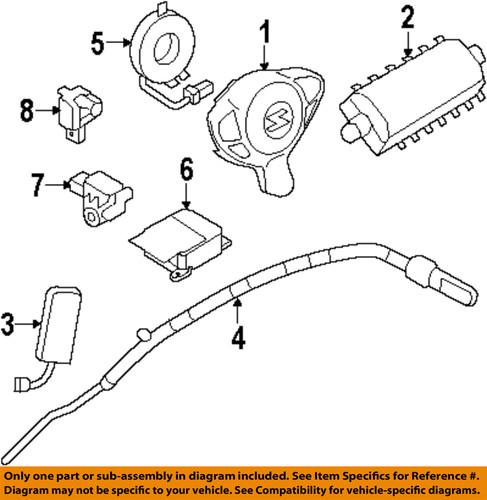 5
1
2
8
7
6
3
4

Only one part or sub-assembly in diagram included. See Item Specifics for Reference #. Diagram may not be specific to your vehicle. See Compatibility for vehicle-specific diagrams.