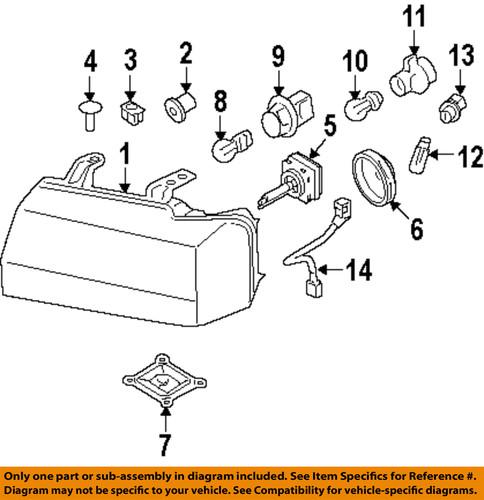 4
3
2
9
10
11
13
8
5
12
1
6
14
7

Only one part or sub-assembly in diagram included. See Item Specifics for Reference #.
Diagram may not be specific to your vehicle. See Compatibility for vehicle-specific diagrams.