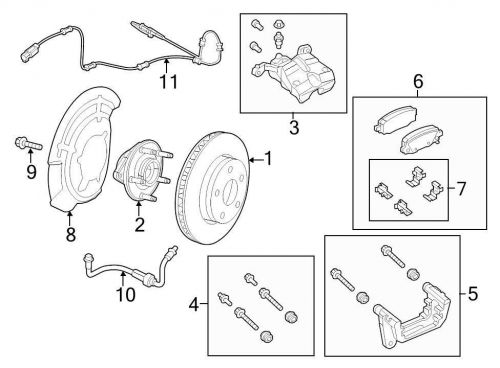 11
3
6
9
1
7
2
8
10
4
5