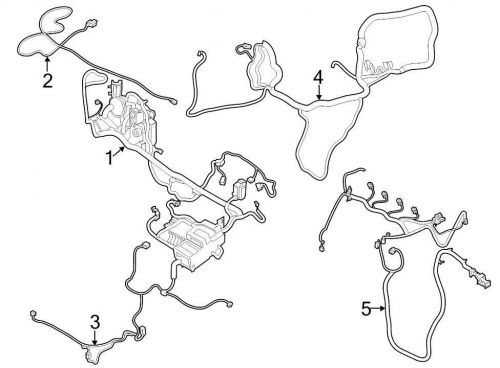 2
4
1
3
5