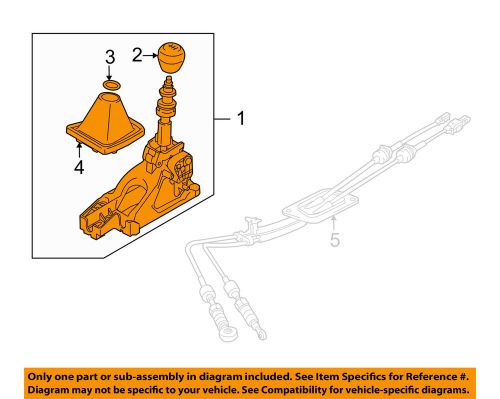 3
2
1
4
5

Only one part or sub-assembly in diagram included. See Item Specifics for Reference #.
Diagram may not be specific to your vehicle. See Compatibility for vehicle-specific diagrams.