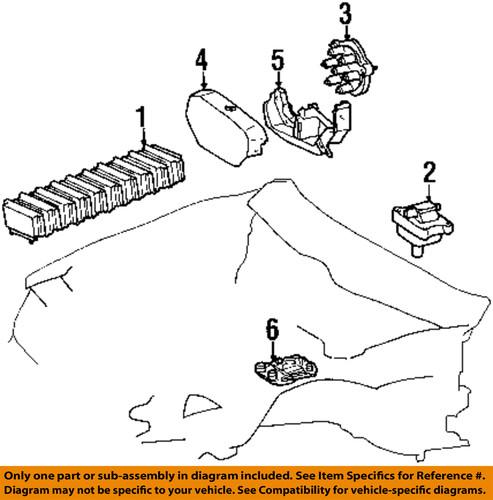 3
4
5
1
2
6

Only one part or sub-assembly in diagram included. See Item Specifics for Reference #.
Diagram may not be specific to your vehicle. See Compatibility for vehicle-specific diagrams.