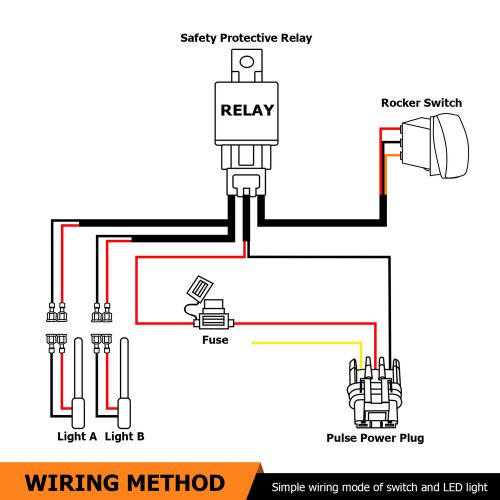 Safety Protective Relay

RELAY

Rocker Switch

Fuse

Light A

Light B

Pulse Power Plug

WIRING METHOD

Simple wiring mode of switch and LED light