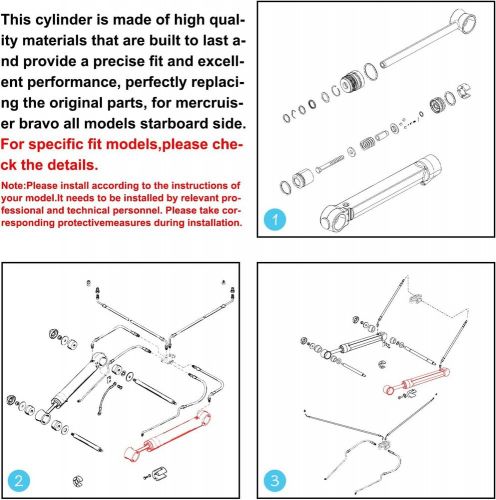 This cylinder is made of high quality materials that are built to last and provide a precise fit and excellent performance, perfectly replacing the original parts, for mercruiser bravo all models starboard side.

For specific fit models,please check the details.

Note:Please install according to the instructions of your model.It needs to be installed by relevant professional and technical personnel. Please take corresponding protectivemeasures during installation.

1

2

3