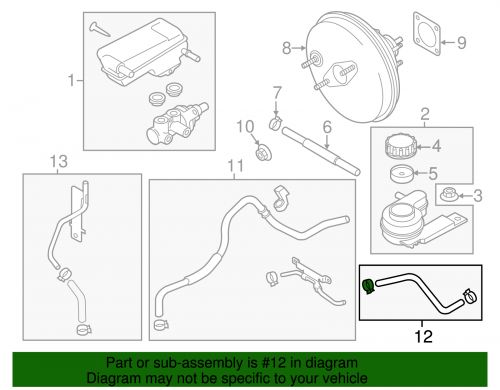 1
8
9
7
10
6
2
4
5
3
13
11
12

Part or sub-assembly is #12 in diagram
Diagram may not be specific to your vehicle