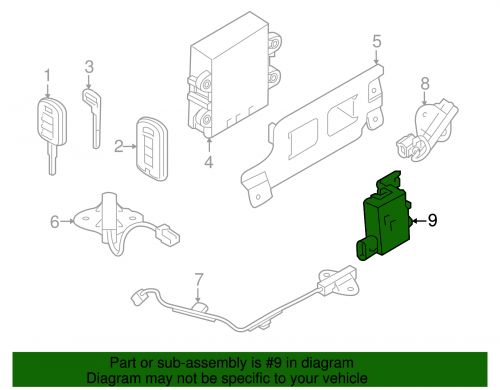 1
3
5
8
2
4
6
9
7

Part or sub-assembly is #9 in diagram
Diagram may not be specific to your vehicle