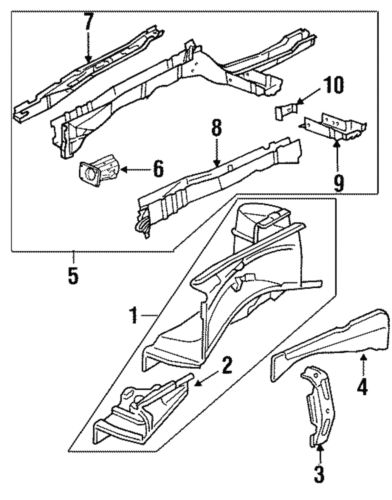 7
10
8
6
9
5
1
2
4
3