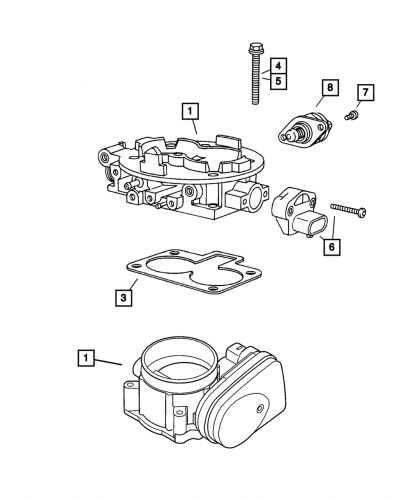 4
5
8
7
1
6
3
1