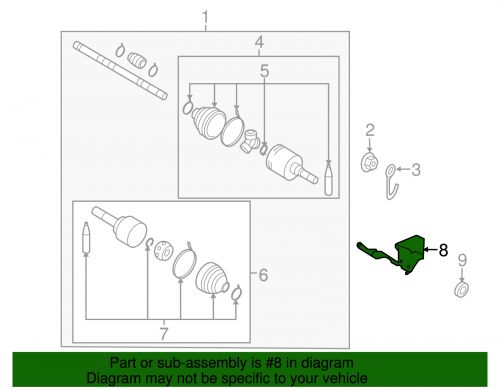 1
4
5
2
3
8
9
6
7

Part or sub-assembly is #8 in diagram
Diagram may not be specific to your vehicle