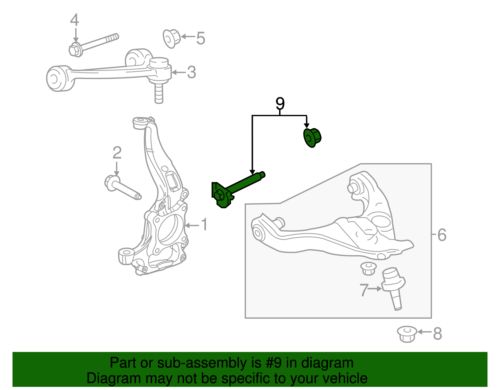 4
5
3
9
2
1
6
7
8

Part or sub-assembly is #9 in diagram
Diagram may not be specific to your vehicle