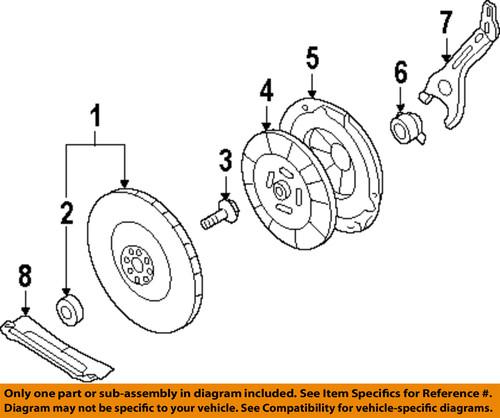 7
5
6
4
1
3
2
8

Only one part or sub-assembly in diagram included. See Item Specifics for Reference #. Diagram may not be specific to your vehicle. See Compatibility for vehicle-specific diagrams.