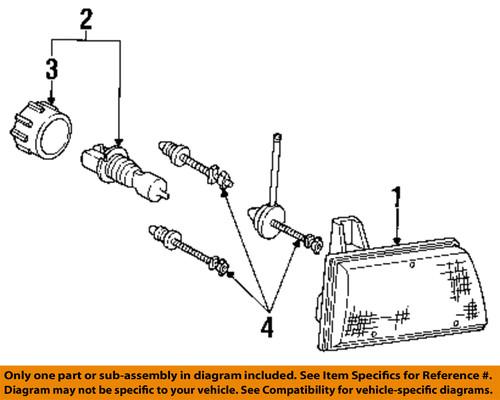 2
3
1
4

Only one part or sub-assembly in diagram included. See Item Specifics for Reference #.
Diagram may not be specific to your vehicle. See Compatibility for vehicle-specific diagrams.