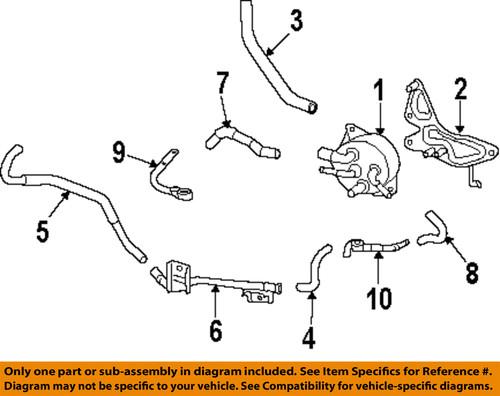 3
7
1
2
9
5
8
10
6
4

Only one part or sub-assembly in diagram included. See Item Specifics for Reference #. Diagram may not be specific to your vehicle. See Compatibility for vehicle-specific diagrams.