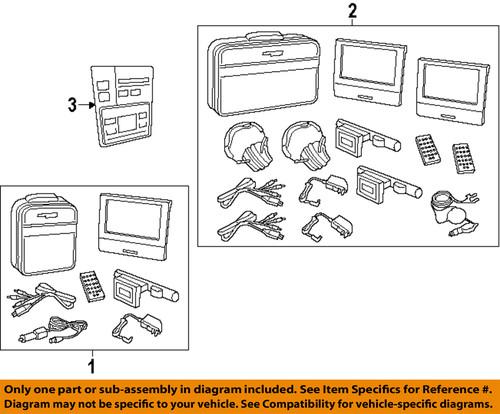 2

3

1

Only one part or sub-assembly in diagram included. See Item Specifics for Reference #.
Diagram may not be specific to your vehicle. See Compatibility for vehicle-specific diagrams.