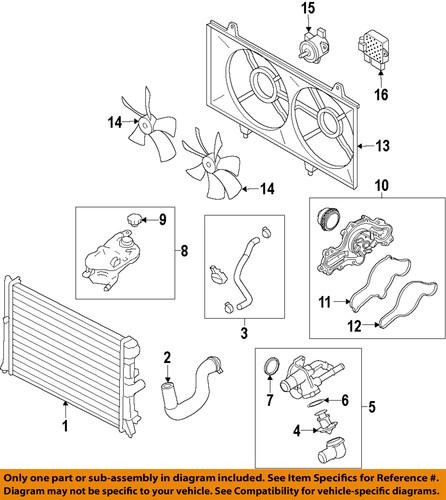 15

16

14

13

14

10

9

8

11

12

3

2

7

6

5

4

1

Only one part or sub-assembly in diagram included. See Item Specifics for Reference #.
Diagram may not be specific to your vehicle. See Compatibility for vehicle-specific diagrams.