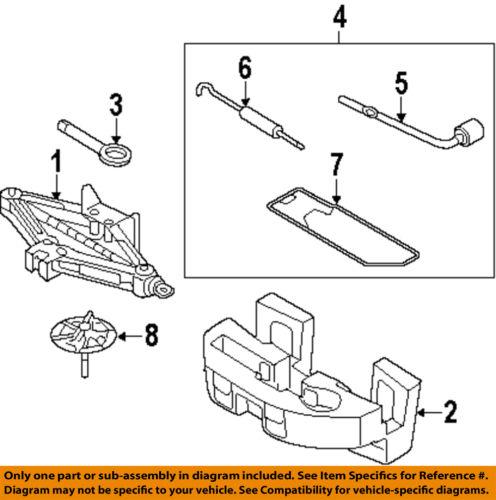 4

6

5

3

1

7

8

2

Only one part or sub-assembly in diagram included. See Item Specifics for Reference #. Diagram may not be specific to your vehicle. See Compatibility for vehicle-specific diagrams.