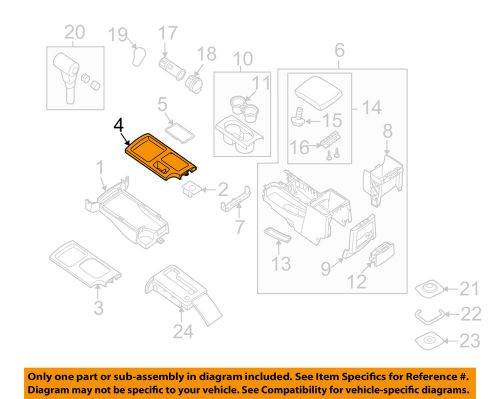 20
19
17
18
10
11
6
14
15
16
8
5
4
1
2
7
13
9
12
3
24
21
22
23

Only one part or sub-assembly in diagram included. See Item Specifics for Reference #. Diagram may not be specific to your vehicle. See Compatibility for vehicle-specific diagrams.