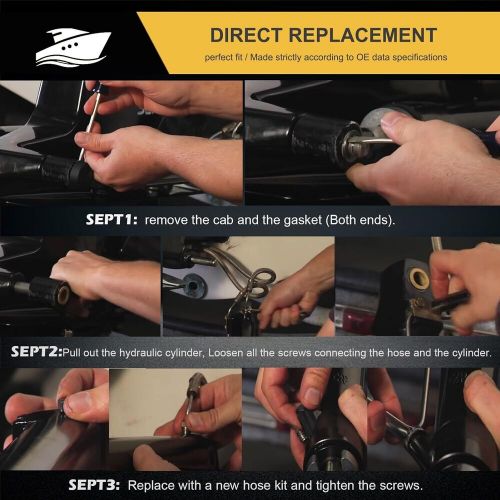 DIRECT REPLACEMENT

perfect fit / Made strictly according to OE data specifications

SEPT1: remove the cab and the gasket (Both ends).

SEPT2:Pull out the hydraulic cylinder, Loosen all the screws connecting the hose and the cylinder.

SEPT3: Replace with a new hose kit and tighten the screws.