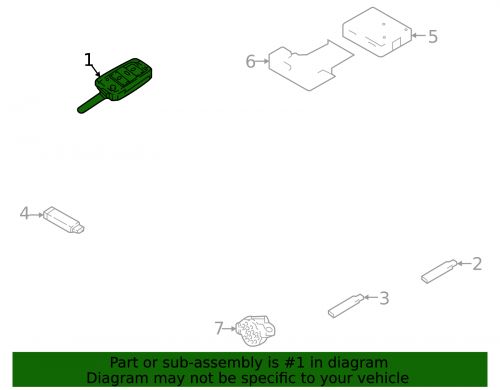 1

6

5

4

2

3

7

Part or sub-assembly is #1 in diagram
Diagram may not be specific to your vehicle