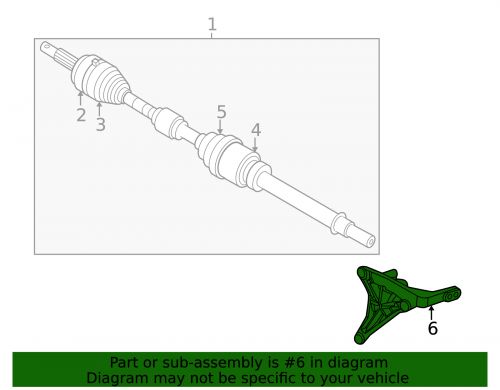 1
2
3
5
4
6
Part or sub-assembly is #6 in diagram
Diagram may not be specific to your vehicle