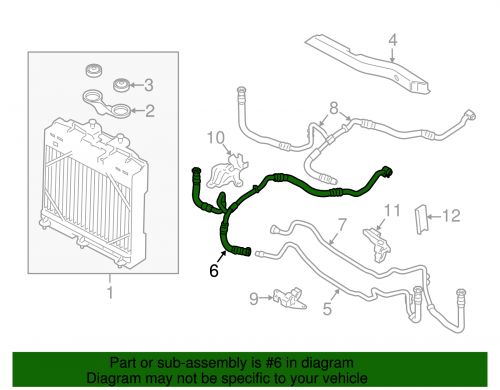 4
3
2
8
10
11
12
7
6
1
9
5

Part or sub-assembly is #6 in diagram
Diagram may not be specific to your vehicle