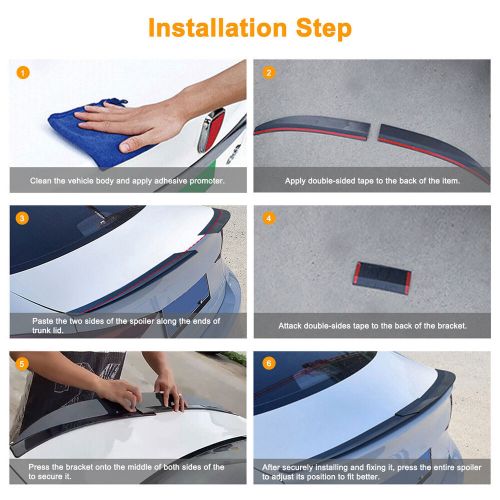 Installation Step

1
Clean the vehicle body and apply adhesive promoter.

2
Apply double-sided tape to the back of the item.

3
Paste the two sides of the spoiler along the ends of trunk lid.

4
Attack double-sides tape to the back of the bracket.

5
Press the bracket onto the middle of both sides of the to secure it.

6
After securely installing and fixing it, press the entire spoiler to adjust its position to fit better.