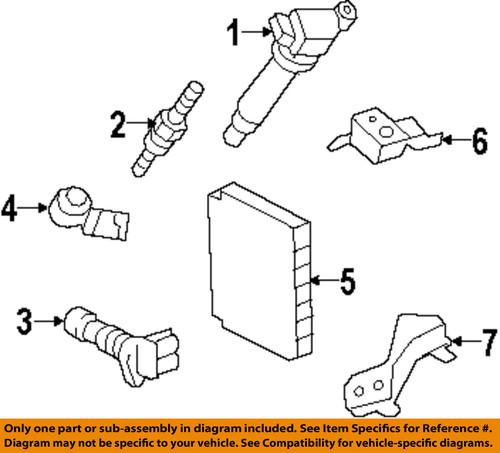 1
2
6
4
5
3
7

Only one part or sub-assembly in diagram included. See Item Specifics for Reference #. Diagram may not be specific to your vehicle. See Compatibility for vehicle-specific diagrams.